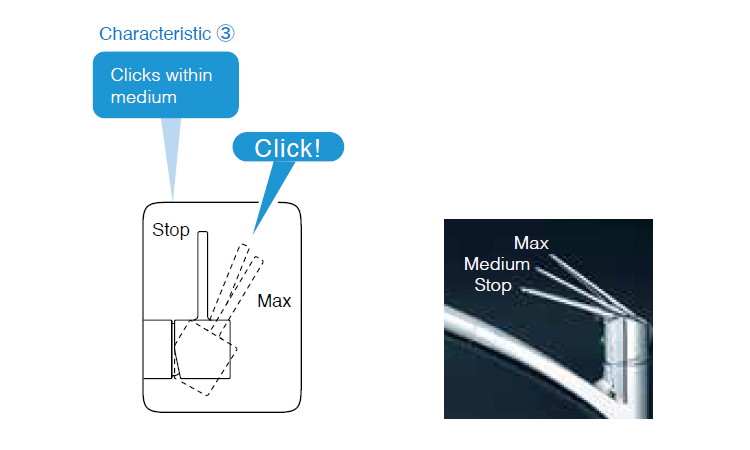 Characteristic ③

Clicks within medium

Click!

Stop

Max

Max
Medium
Stop